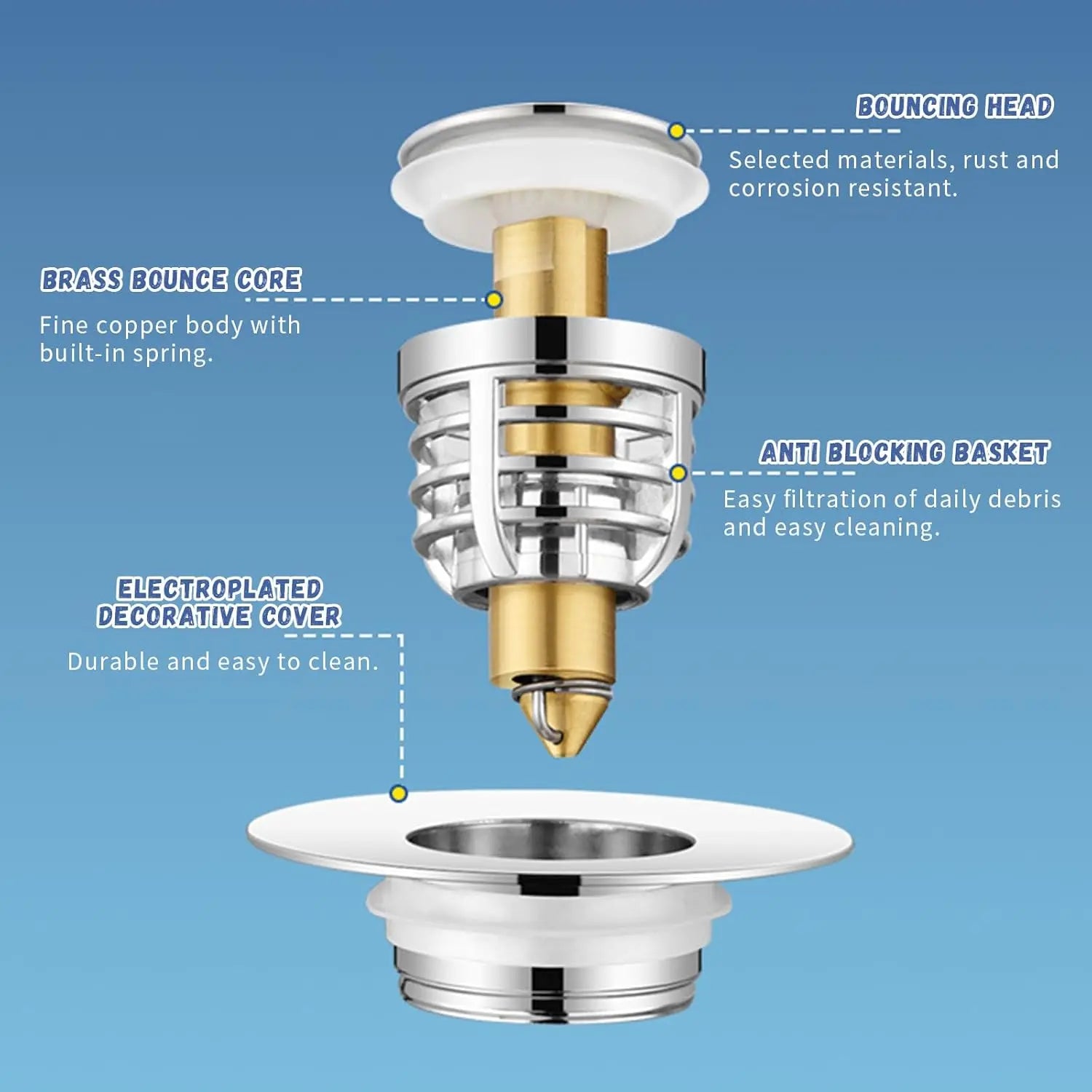 BOUNCING HEAD

Selected materials, rust and corrosion resistant.

BRASS BOUNCE CORE

Fine copper body with built-in spring.

ANTI BLOCKING BASKET

Easy filtration of daily debris and easy cleaning.

ELECTROPLATED DECORATIVE COVER

Durable and easy to clean.