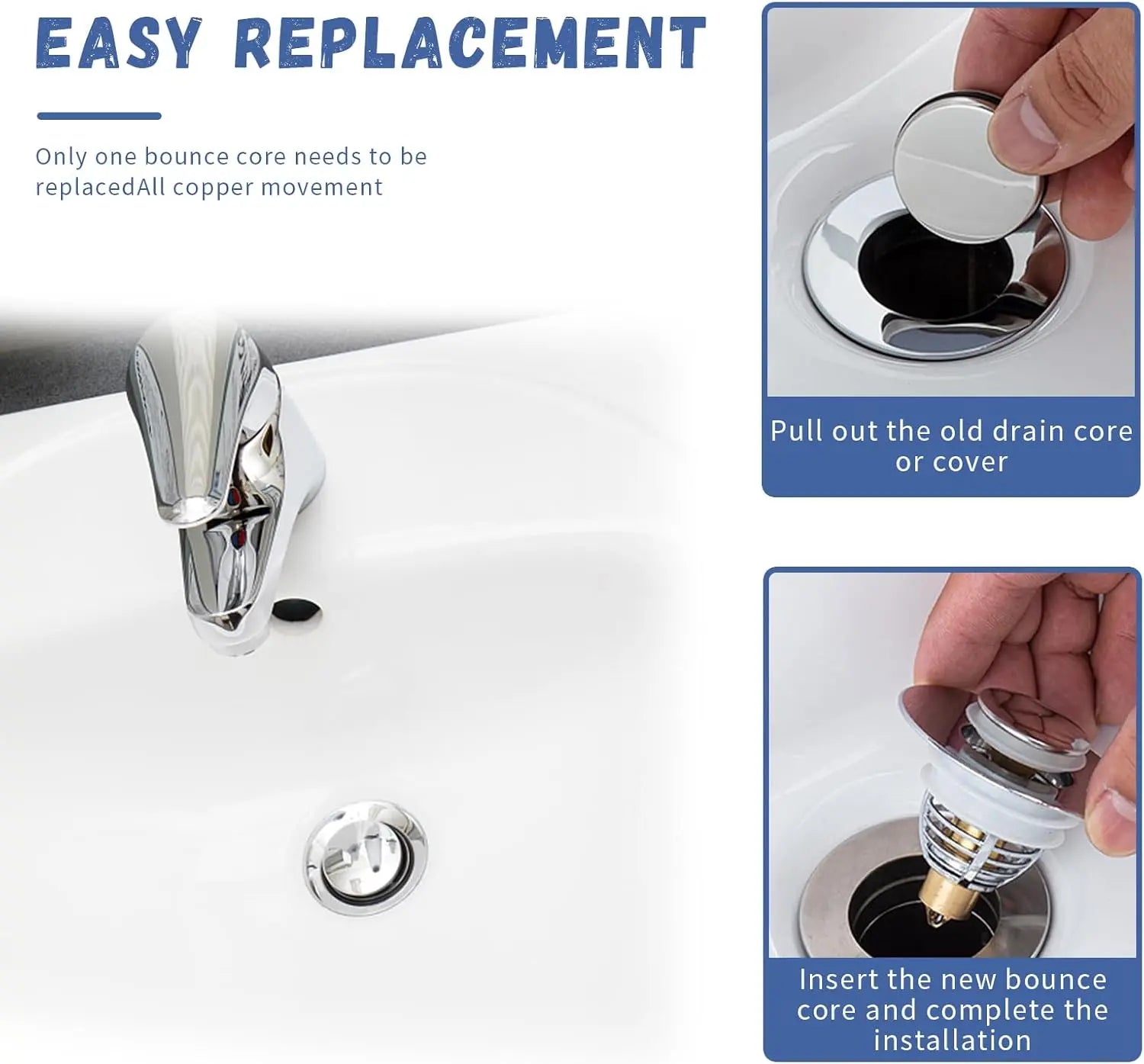 EASY REPLACEMENT

Only one bounce core needs to be replacedAll copper movement

Pull out the old drain core or cover

Insert the new bounce core and complete the installation