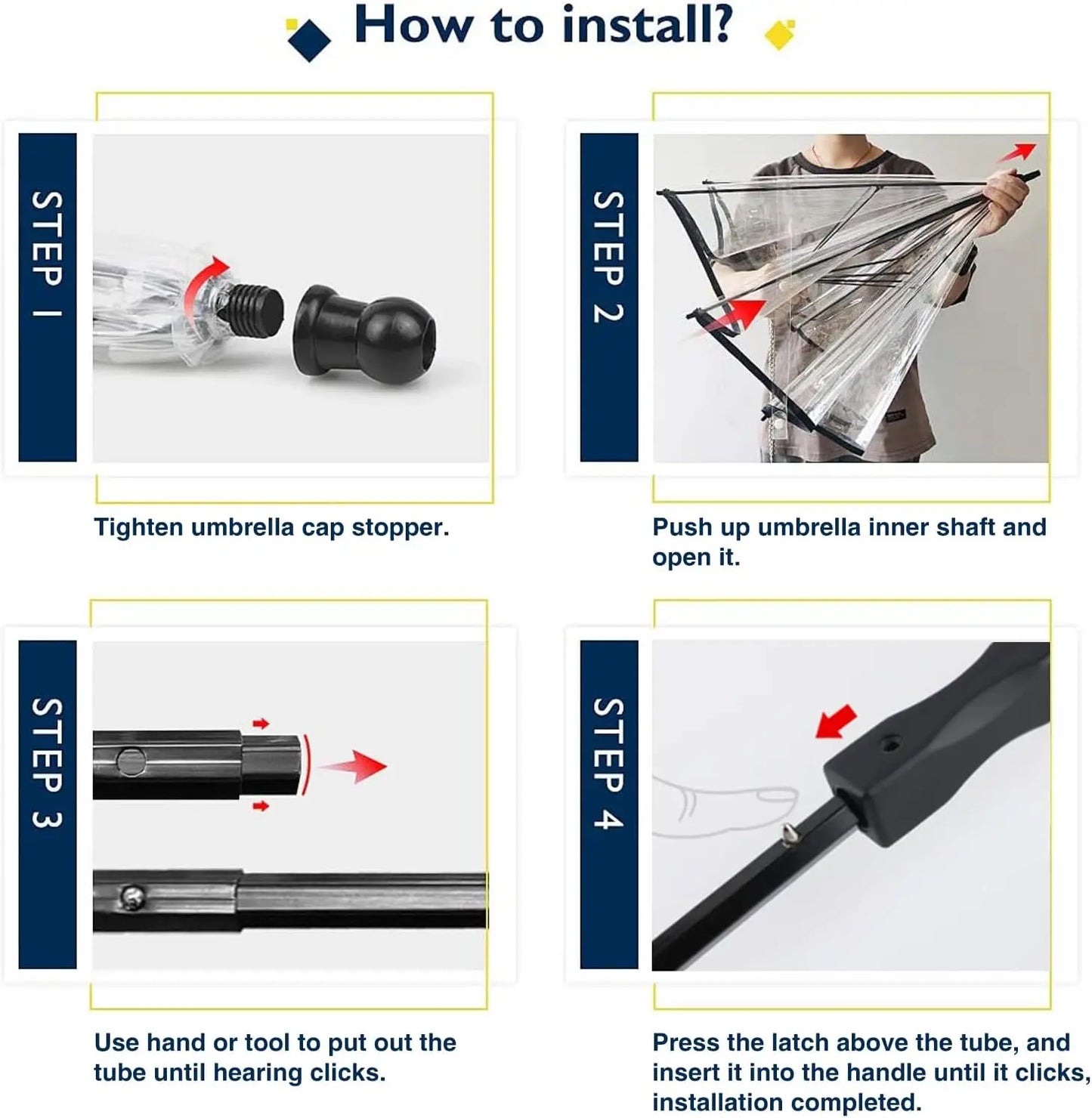 How to install?

STEP 1

Tighten umbrella cap stopper.

STEP 2

Push up umbrella inner shaft and open it.

STEP 3

Use hand or tool to put out the tube until hearing clicks.

STEP 4

Press the latch above the tube, and insert it into the handle until it clicks, installation completed.