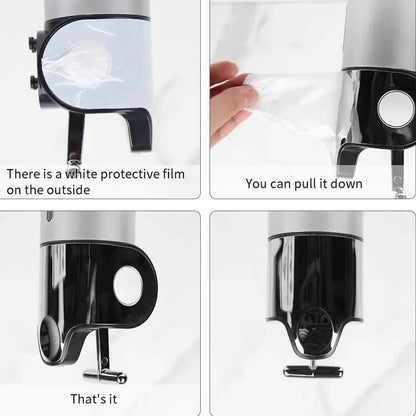 There is a white protective film on the outside

You can pull it down

That's it